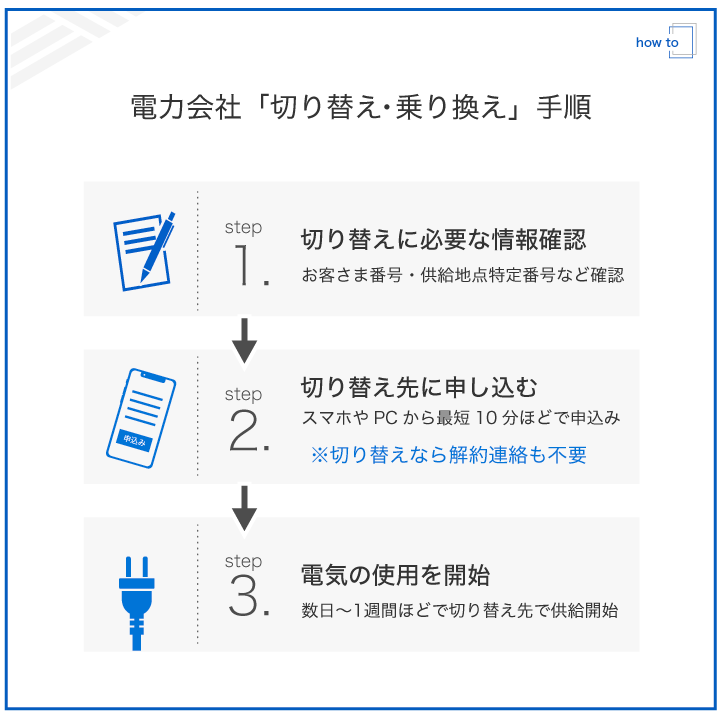 how to

電力会社「切り替え･乗り換え」手順

step
1.
切り替えに必要な情報確認
お客さま番号・供給地点特定番号など確認

申込み
step
2.
切り替え先に申し込む
スマホや PC から最短 10 分ほどで申込み
※切り替えなら解約連絡も不要

step
3.
電気の使用を開始
数日〜1週間ほどで切り替え先で供給開始